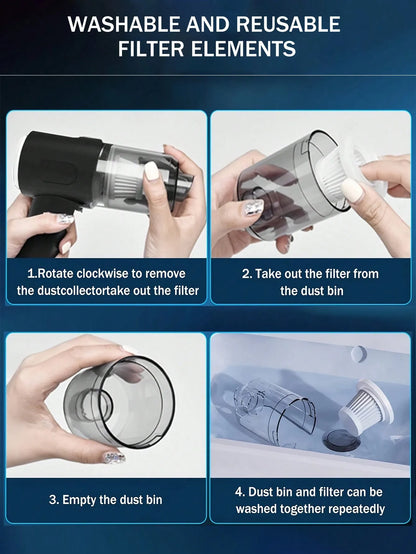 WASHABLE AND REUSABLE FILTER ELEMENTS

1.Rotate clockwise to remove the dustcollectortake out the filter

2. Take out the filter from the dust bin

3. Empty the dust bin

4. Dust bin and filter can be washed together repeatedly