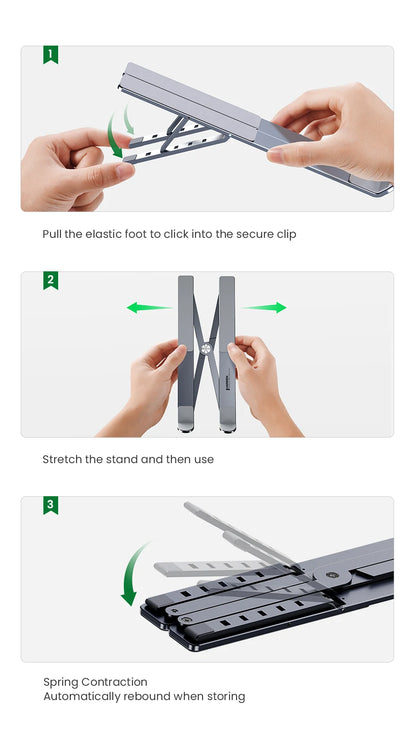 1

Pull the elastic foot to click into the secure clip

2

Stretch the stand and then use

3

Spring Contraction
Automatically rebound when storing